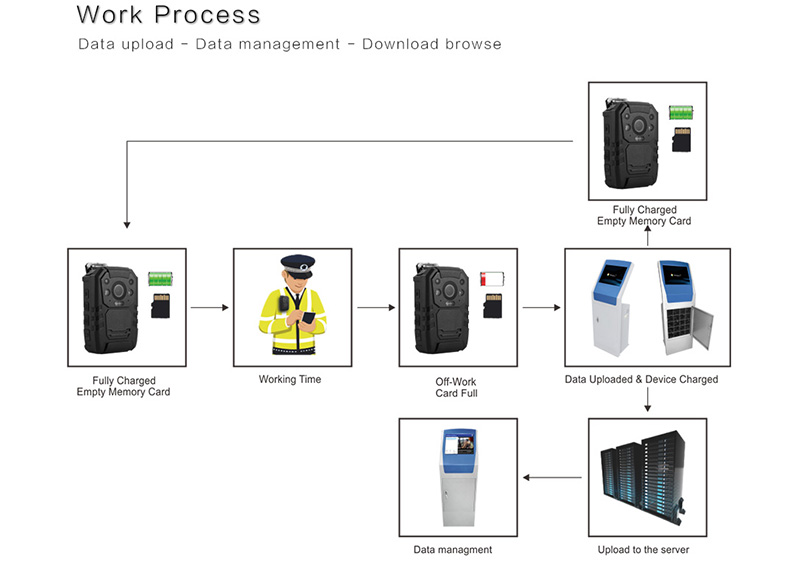 Work Process

Data upload - Data management - Download browse

Fully Charged
Empty Memory Card

Fully Charged
Empty Memory Card

Working Time

Off-Work
Card Full

Data Uploaded & Device Charged

Data managment

Upload to the server