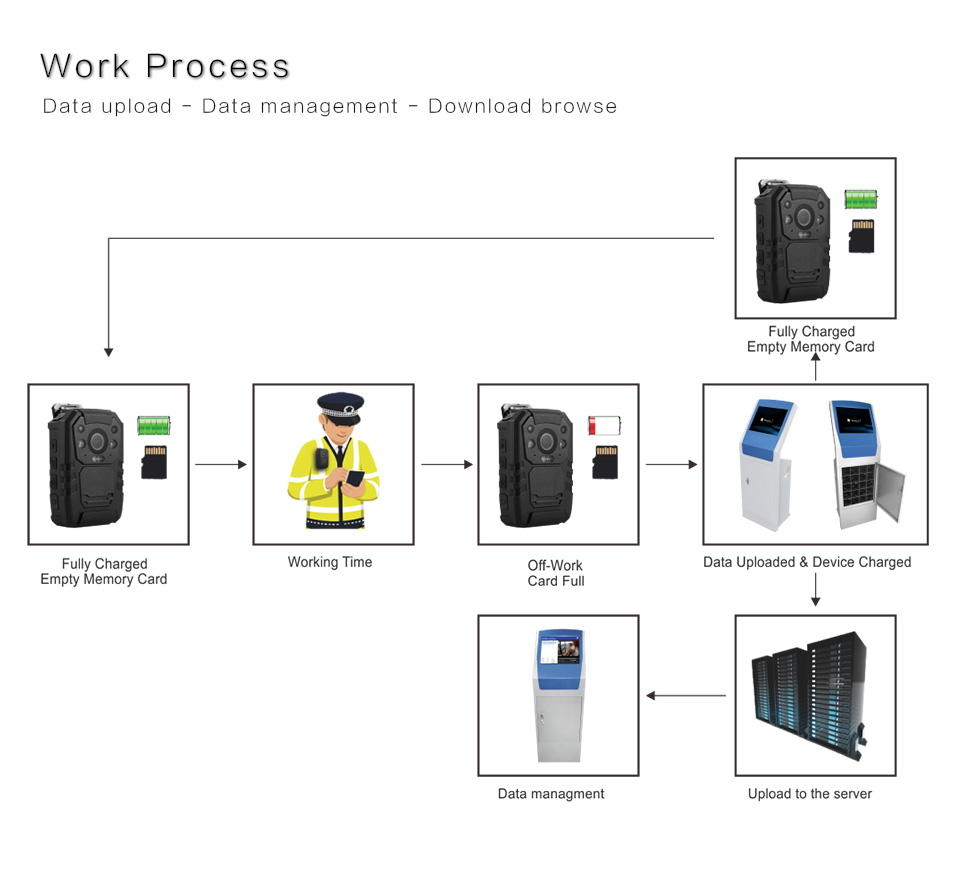 Work Process

Data upload - Data management - Download browse

Fully Charged
Empty Memory Card

Fully Charged
Empty Memory Card

Working Time

Off-Work
Card Full

Data Uploaded & Device Charged

Data managment

Upload to the server