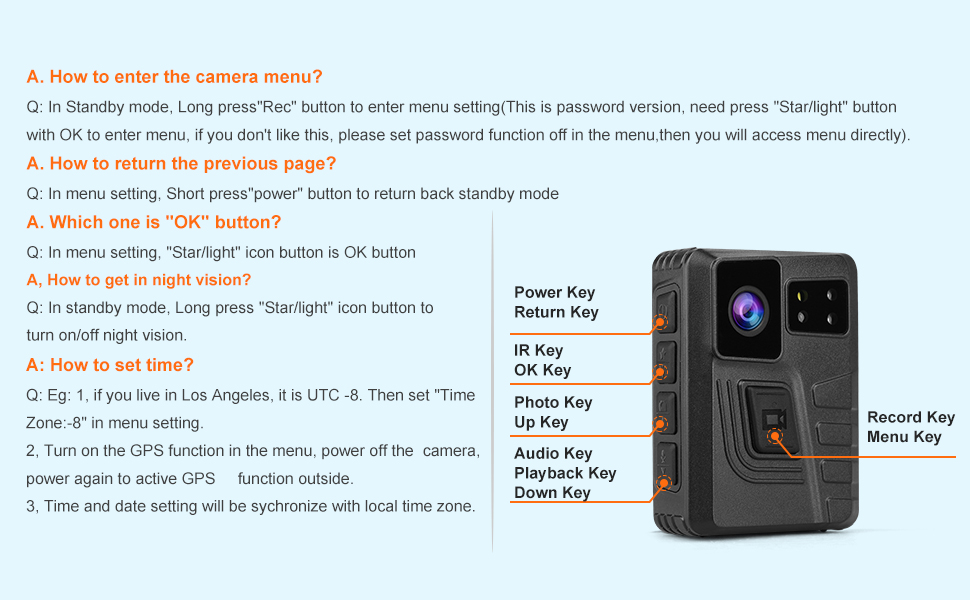 A. How to enter the camera menu?

Q: In Standby mode, Long press"Rec" button to enter menu setting(This is password version, need press "Star/light" button with OK to enter menu, if you don't like this, please set password function off in the menu,then you will access menu directly).

A. How to return the previous page?

Q: In menu setting, Short press"power" button to return back standby mode

A. Which one is "OK" button?

Q: In menu setting, "Star/light" icon button is OK button

A, How to get in night vision?

Q: In standby mode, Long press "Star/light" icon button to turn on/off night vision.

A: How to set time?

Q: Eg: 1, if you live in Los Angeles, it is UTC -8. Then set "Time Zone:-8" in menu setting.

2, Turn on the GPS function in the menu, power off the camera, power again to active GPS function outside.

3, Time and date setting will be sychronize with local time zone.

Power Key
Return Key

IR Key
OK Key

Photo Key
Up Key

Audio Key
Playback Key
Down Key

Record Key
Menu Key